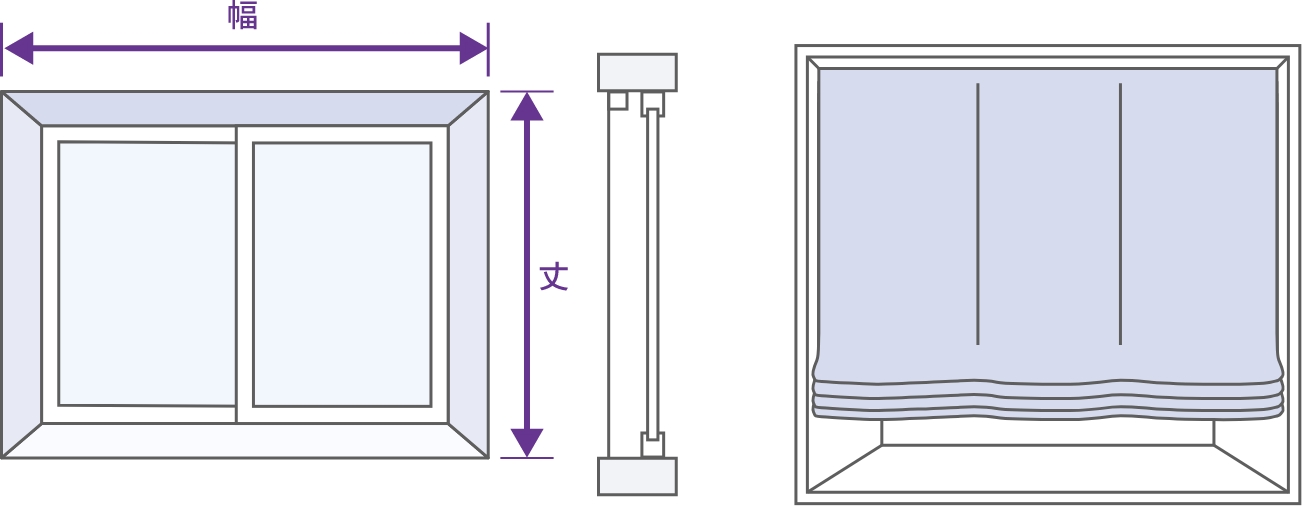 幅

丈